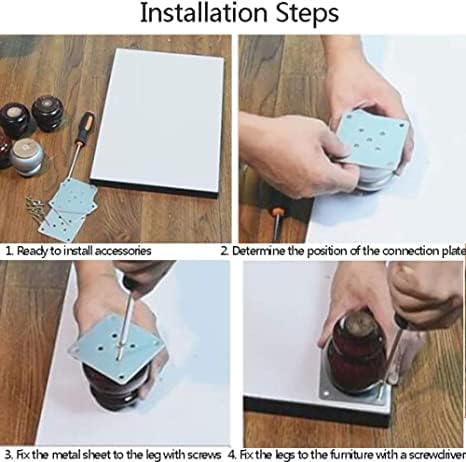 Installation Steps

1. Ready to install accessories

2. Determine the position of the connection plate

3. Fix the metal sheet to the leg with screws

4. Fix the legs to the furniture with a screwdriver